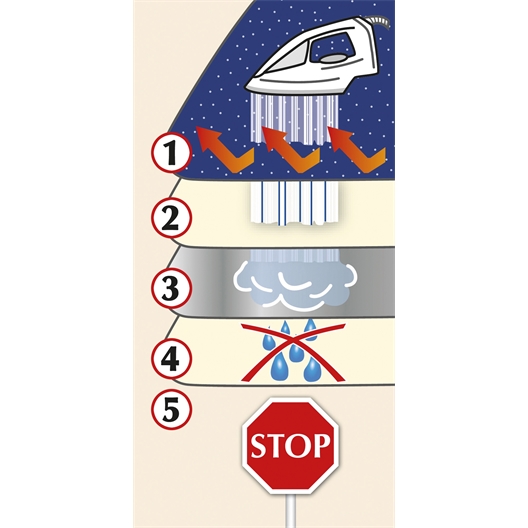 1
2
3
4
5
STOP